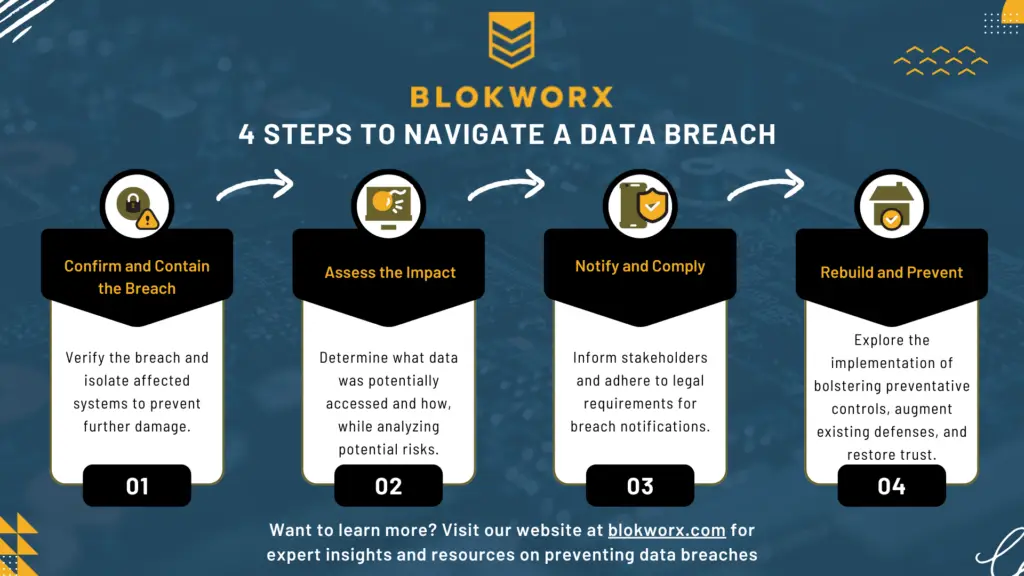 BLOKWORX

4 STEPS TO NAVIGATE A DATA BREACH

Confirm and Contain the Breach

Verify the breach and isolate affected systems to prevent further damage.

01

Assess the Impact

Determine what data was potentially accessed and how, while analyzing potential risks.

02

Notify and Comply

Inform stakeholders and adhere to legal requirements for breach notifications.

03

Rebuild and Prevent

Explore the implementation of bolstering preventative controls, augment existing defenses, and restore trust.

04

Want to learn more? Visit our website at blokworx.com for expert insights and resources on preventing data breaches